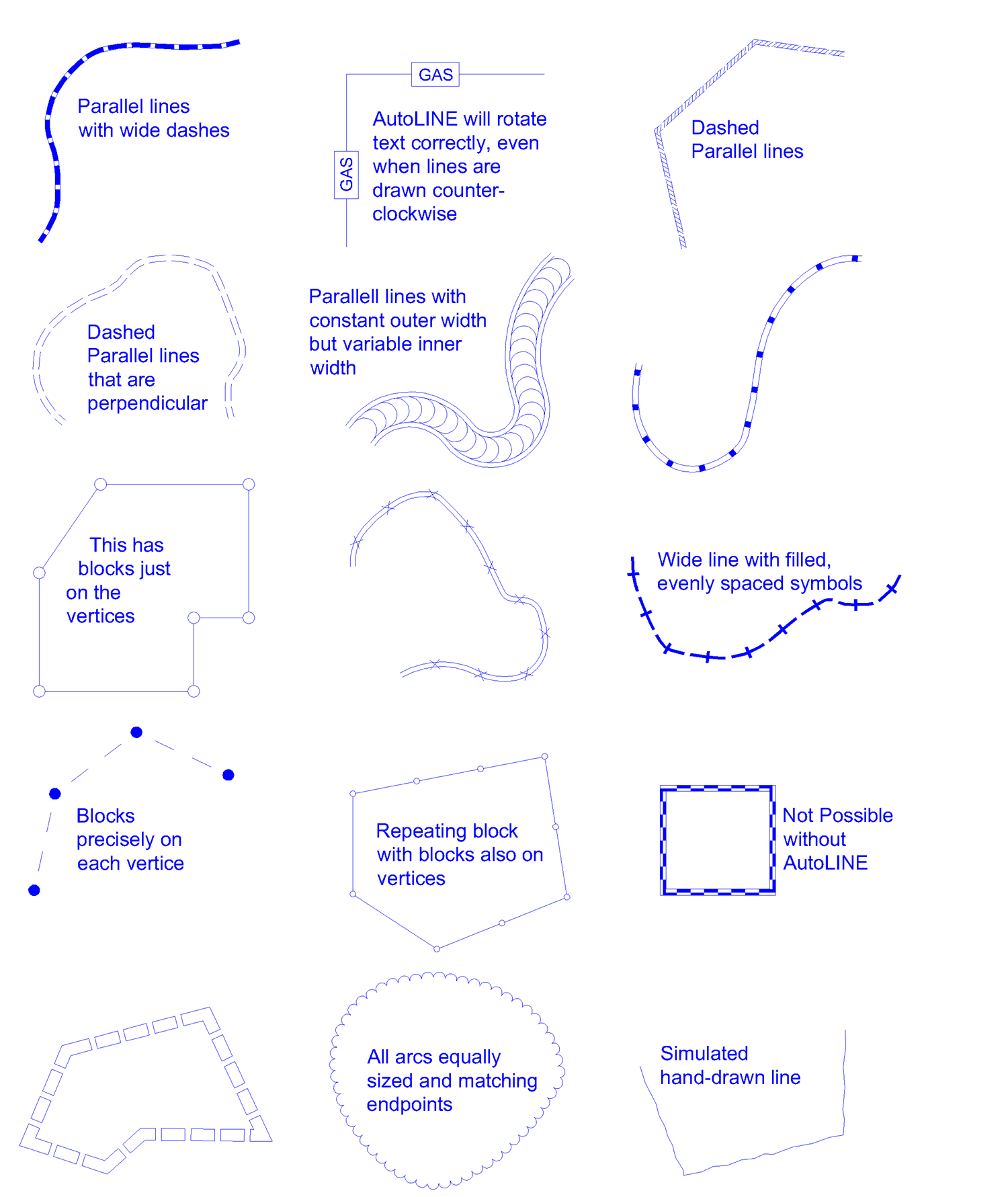 Parallel lines with wide dashes

GAS

GAS

AutoLINE will rotate text correctly, even when lines are drawn counter-clockwise

Dashed Parallel lines

Dashed Parallel lines that are perpendicular

Parallell lines with constant outer width but variable inner width

This has blocks just on the vertices

Wide line with filled, evenly spaced symbols

Blocks precisely on each vertice

Repeating block with blocks also on vertices

Not Possible without AutoLINE

All arcs equally sized and matching endpoints

Simulated hand-drawn line